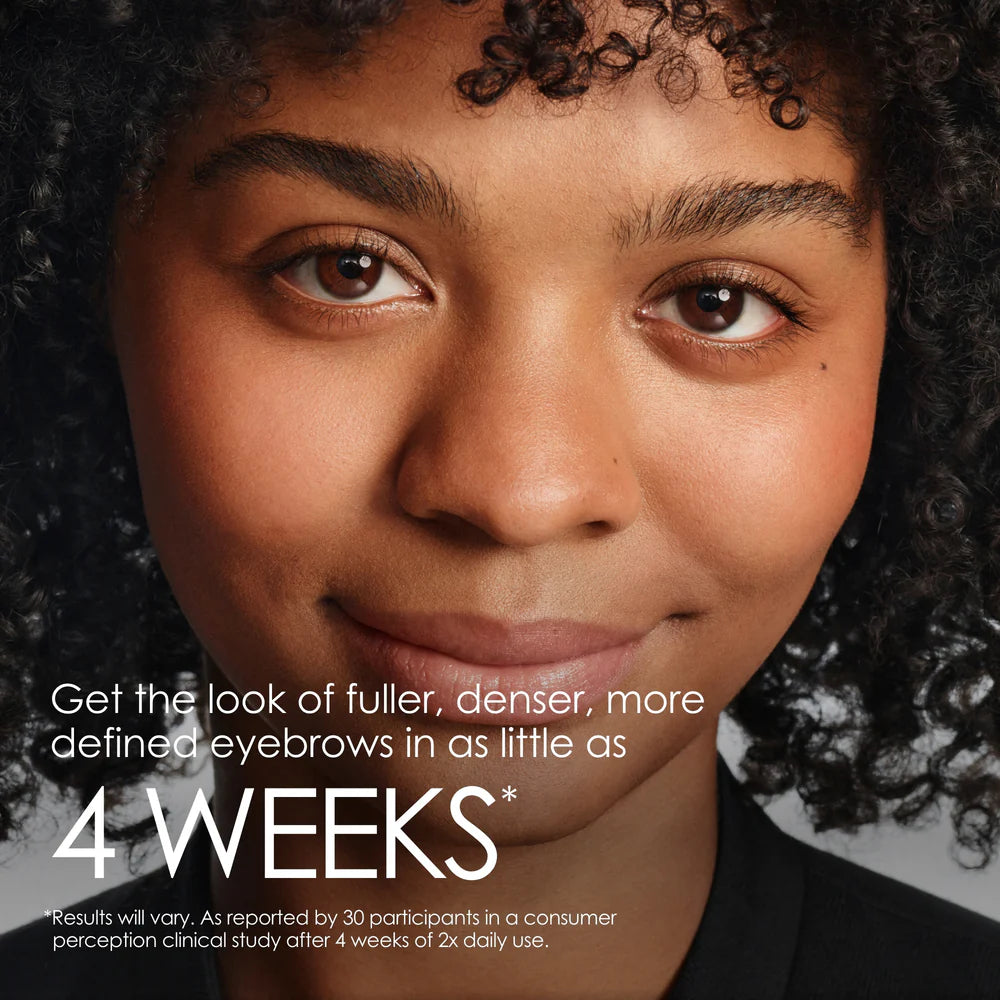 Get the look of fuller, denser, more defined eyebrows in as little as

4 WEEKS*

*Results will vary. As reported by 30 participants in a consumer perception clinical study after 4 weeks of 2x daily use.