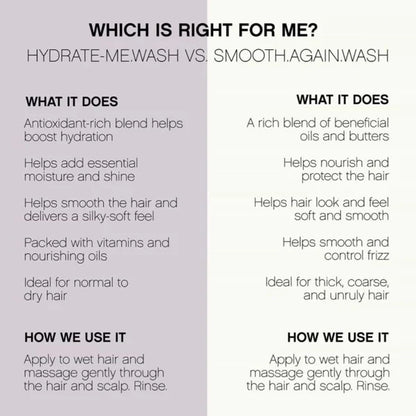 WHICH IS RIGHT FOR ME?

HYDRATE-ME.WASH VS. SMOOTH.AGAIN.WASH

WHAT IT DOES

Antioxidant-rich blend helps boost hydration

Helps add essential moisture and shine

Helps smooth the hair and delivers a silky-soft feel

Packed with vitamins and nourishing oils

Ideal for normal to dry hair

HOW WE USE IT

Apply to wet hair and massage gently through the hair and scalp. Rinse.

WHAT IT DOES

A rich blend of beneficial oils and butters

Helps nourish and protect the hair

Helps hair look and feel soft and smooth

Helps smooth and control frizz

Ideal for thick, coarse, and unruly hair

HOW WE USE IT

Apply to wet hair and massage gently through the hair and scalp. Rinse.